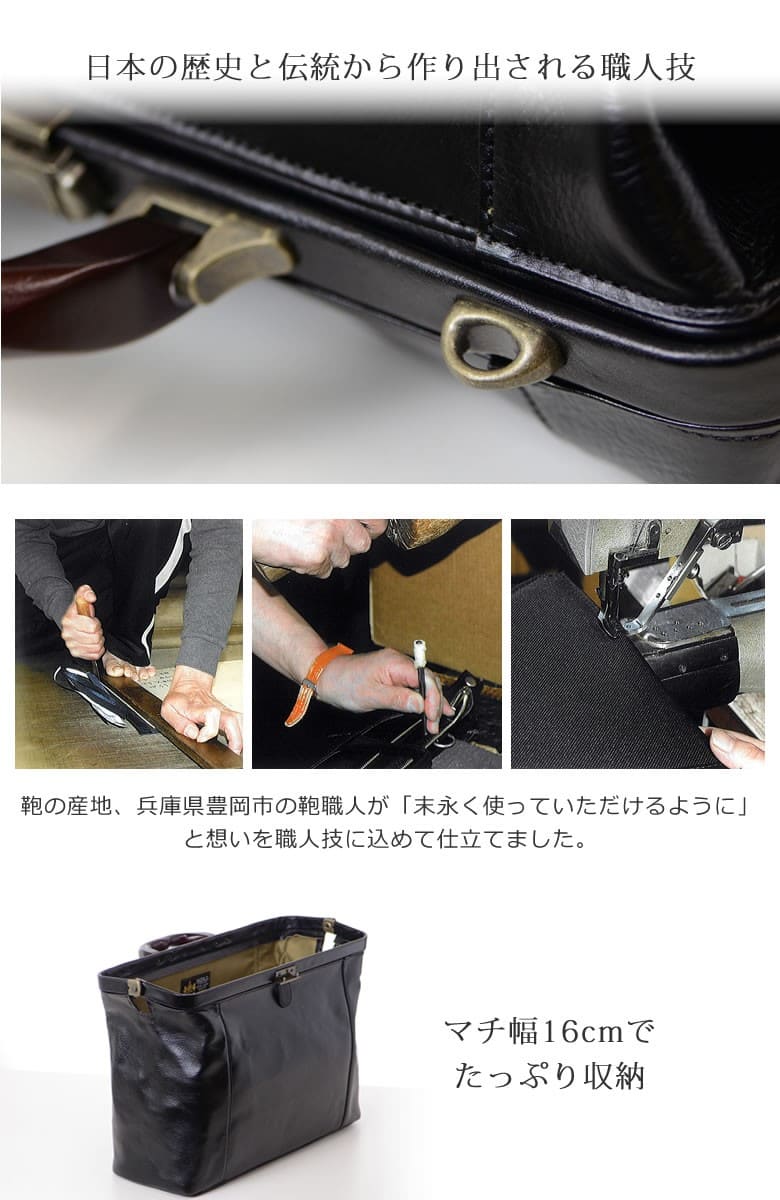 日本の歴史と伝統から作り出される職人技

鞄の産地、兵庫県豊岡市の鞄職人が「末永く使っていただけるように」と想いを職人技に込めて仕立てました。

マチ幅16cmで
たっぷり収納