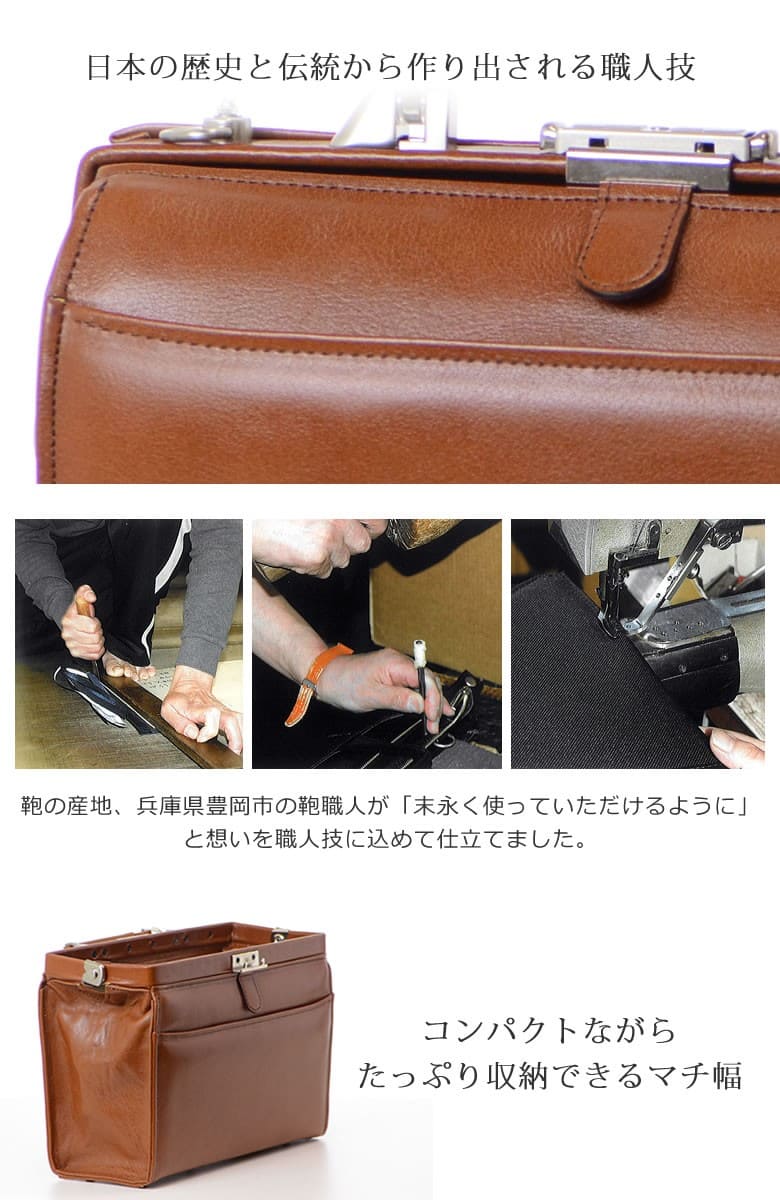 日本の歴史と伝統から作り出される職人技

鞄の産地、兵庫県豊岡市の鞄職人が「末永く使っていただけるように」と想いを職人技に込めて仕立てました。

コンパクトながら
たっぷり収納できるマチ幅