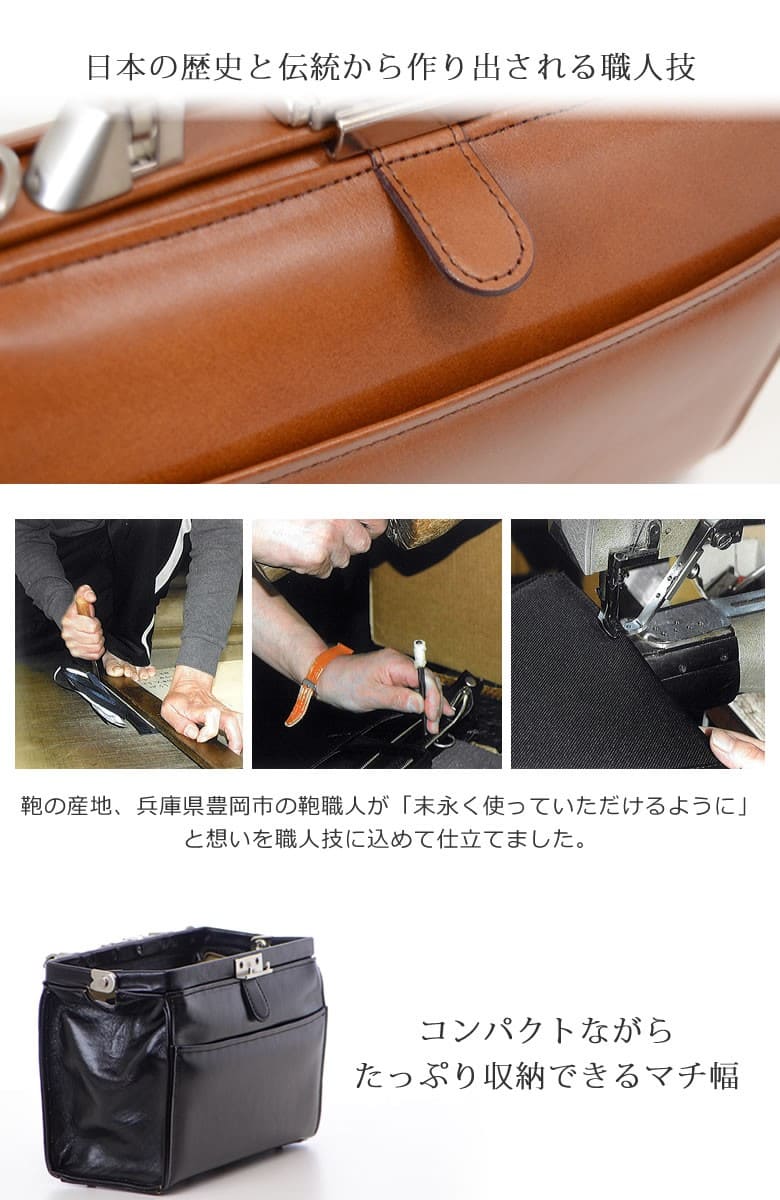 日本の歴史と伝統から作り出される職人技

鞄の産地、兵庫県豊岡市の鞄職人が「末永く使っていただけるように」と想いを職人技に込めて仕立てました。

コンパクトながら
たっぷり収納できるマチ幅