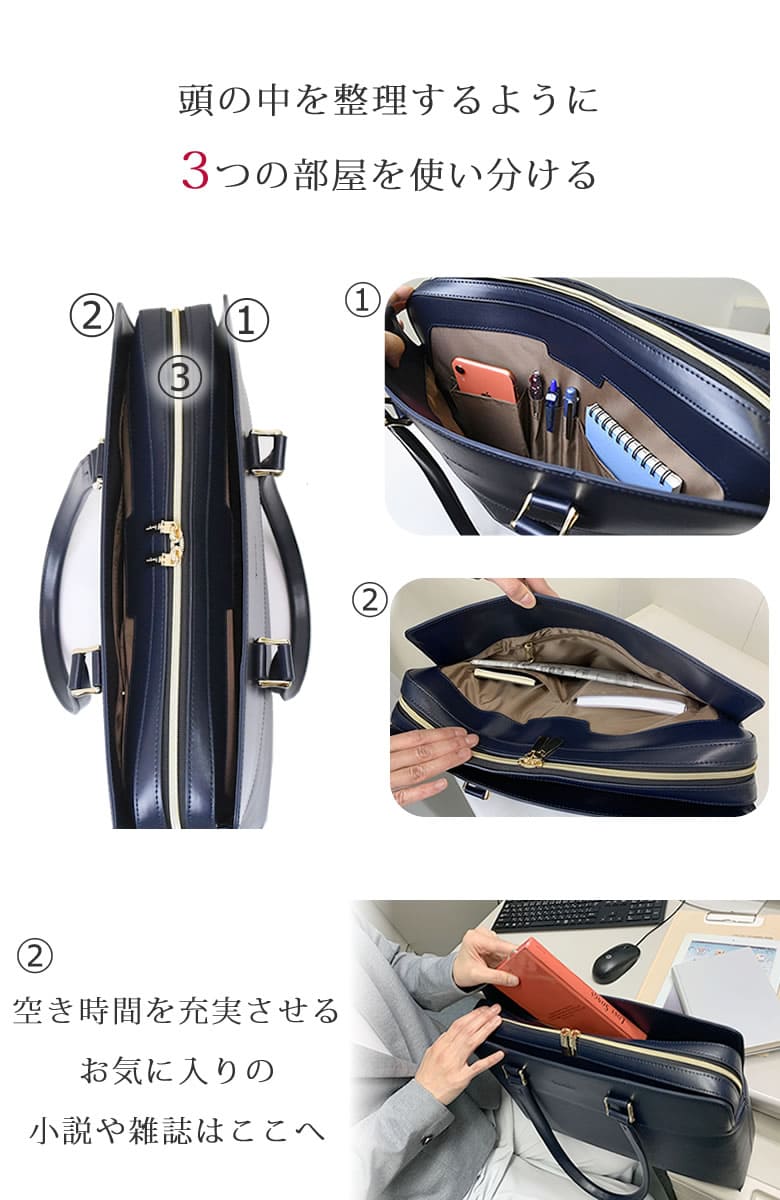 頭の中を整理するように

3つの部屋を使い分ける

②

①

③

①

②

②

空き時間を充実させる

お気に入りの

小説や雑誌はここへ