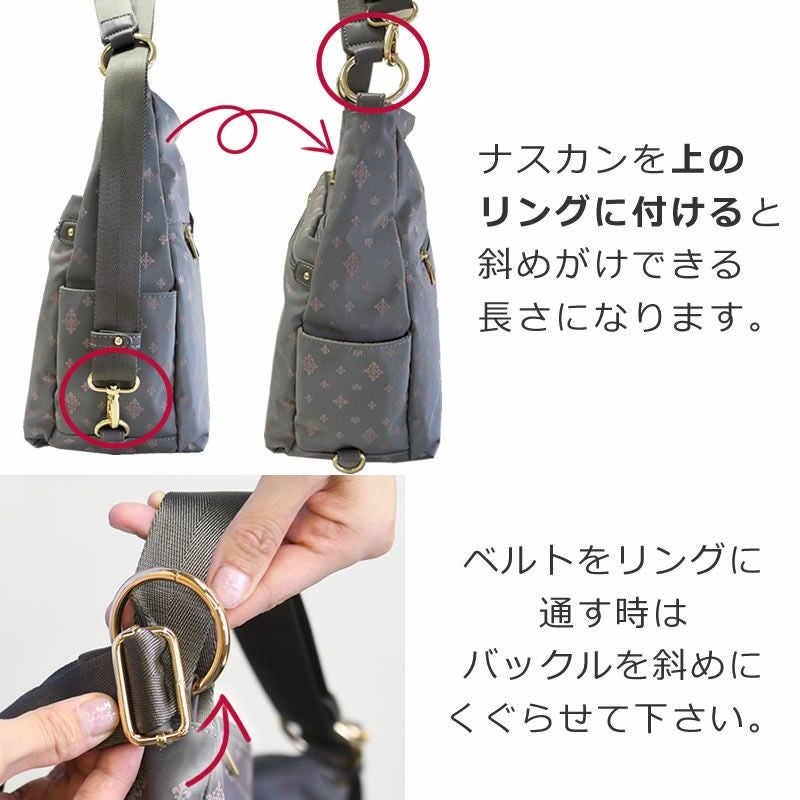 ナスカンを上のリングに付けると斜めがけできる長さになります。

ベルトをリングに通す時はバックルを斜めにくぐらせて下さい。